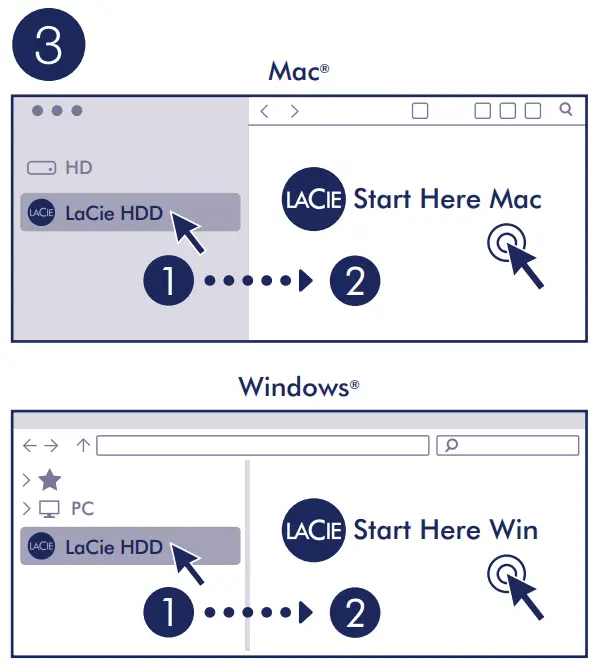 3

Mac®

HD

LACIE LaCie HDD

LACIE Start Here Mac

1 2

Windows®

PC

LACIE LaCie HDD

LACIE Start Here Win

1 2