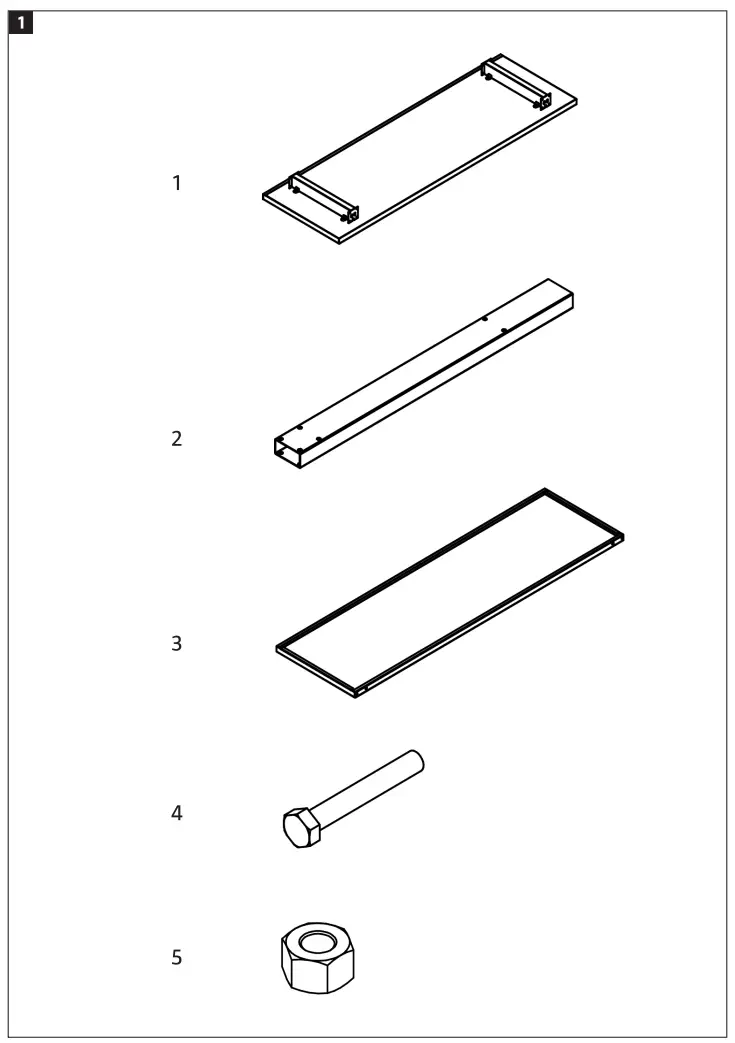 1

1

2

3

4

5