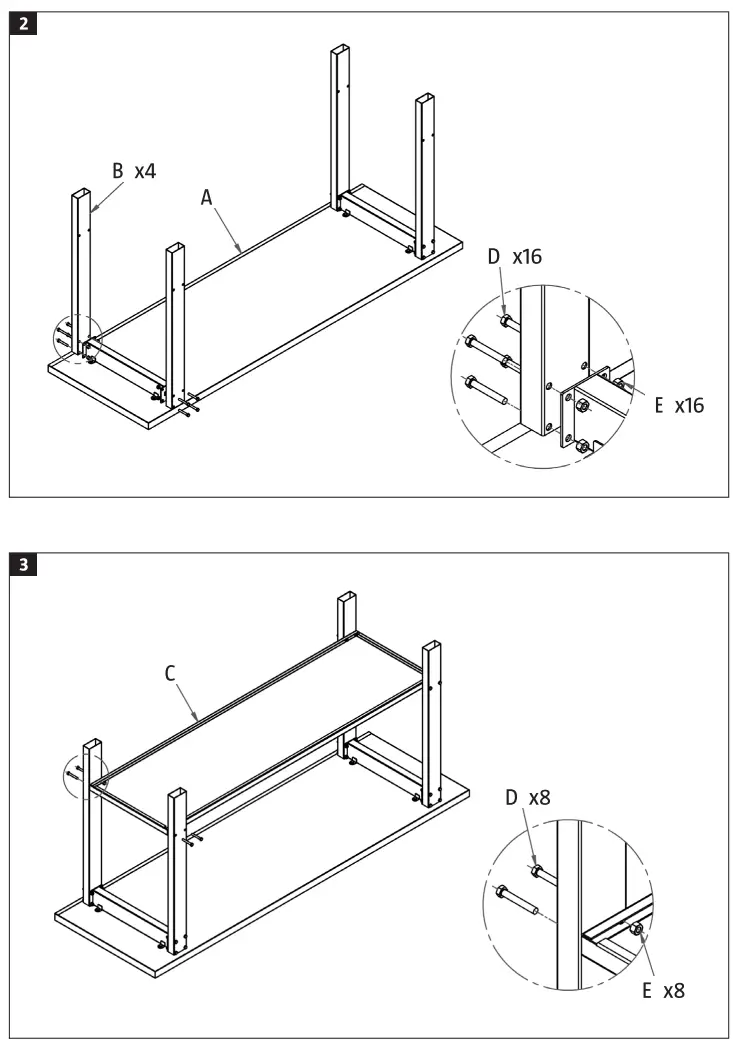 2

B x4

A

D x16

E x16

3

C

D x8

E x8