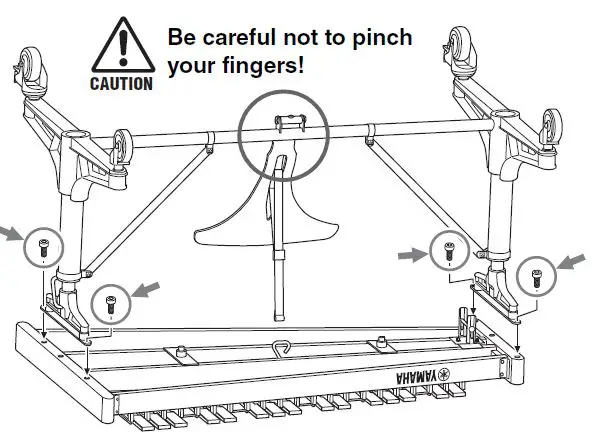 CAUTION

Be careful not to pinch your fingers!

YAMAHA