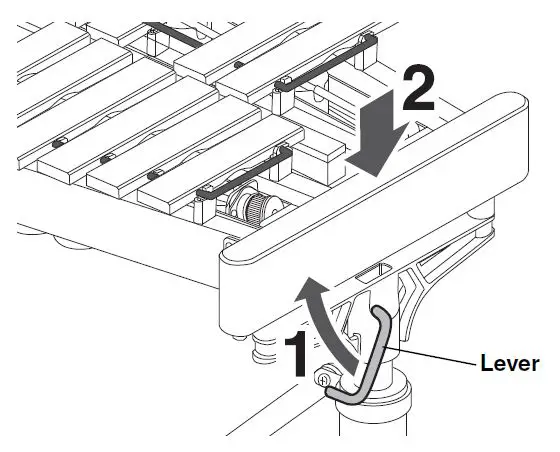 2

1

Lever