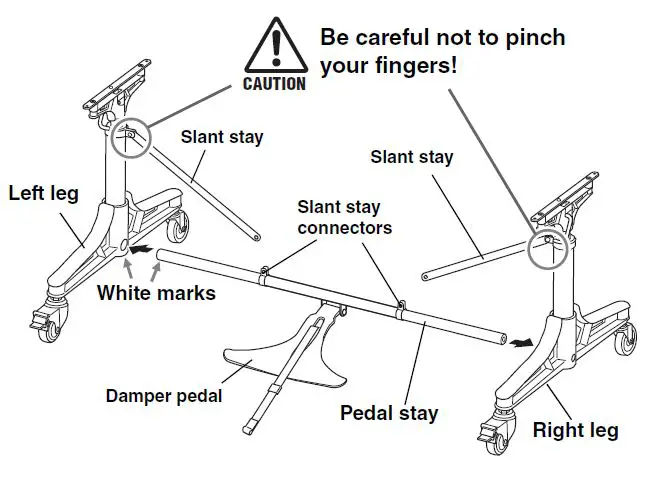 CAUTION

Be careful not to pinch your fingers!

Slant stay

Slant stay

Left leg

Slant stay connectors

White marks

Damper pedal

Pedal stay

Right leg