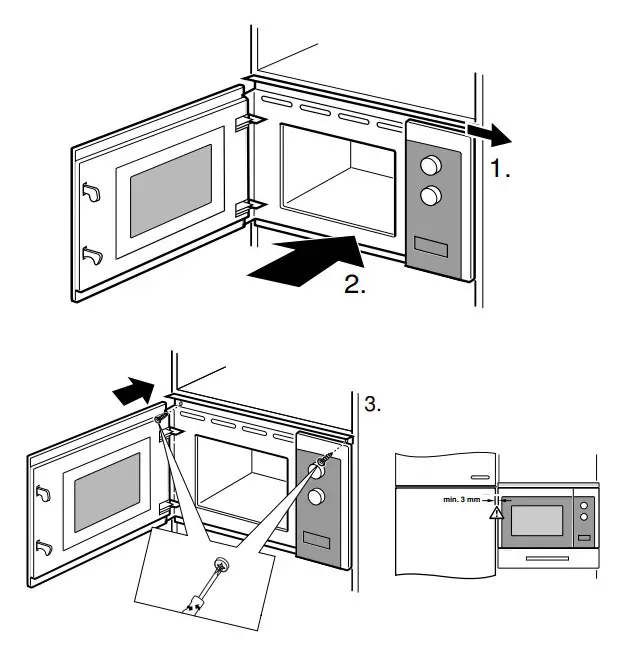 1.

2.

3.

min. 3 mm