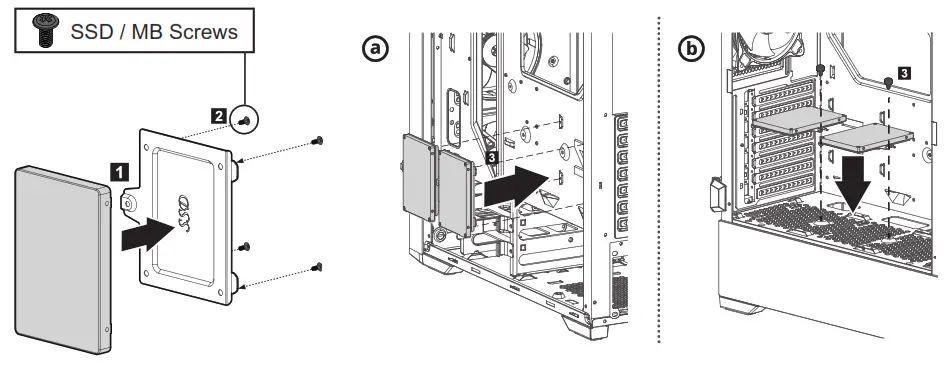 SSD / MB Screws

2

1

SSD

a

3

b

3