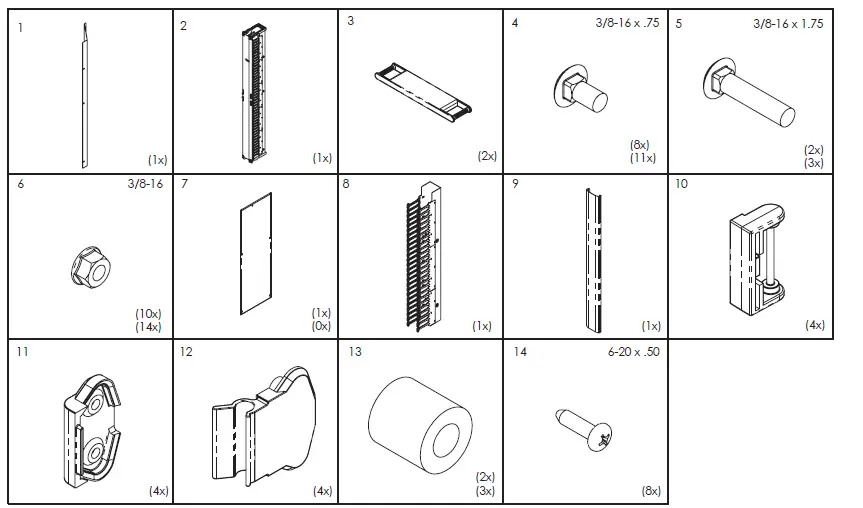 1 (1x)

2 (1x)

3 (2x)

4 3/8-16 x .75 (8x) (11x)

5 3/8-16 x 1.75 (2x) (3x)

6 3/8-16 (10x) (14x)

7 (1x) (0x)

8 (1x)

9 (1x)

10 (4x)

11 (4x)

12 (4x)

13 (2x) (3x)

14 6-20 x .50 (8x)