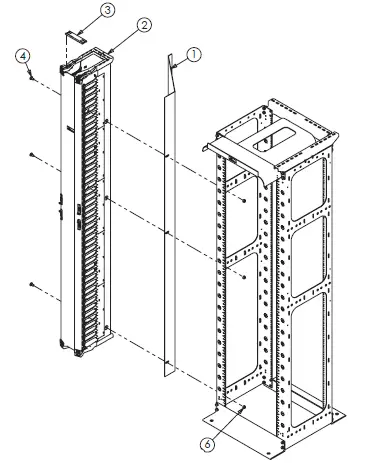 3
2
4
1
6