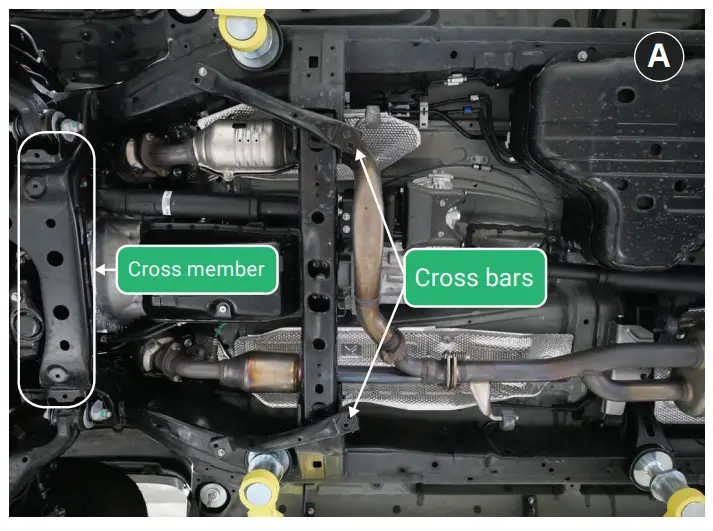 A

Cross member

Cross bars