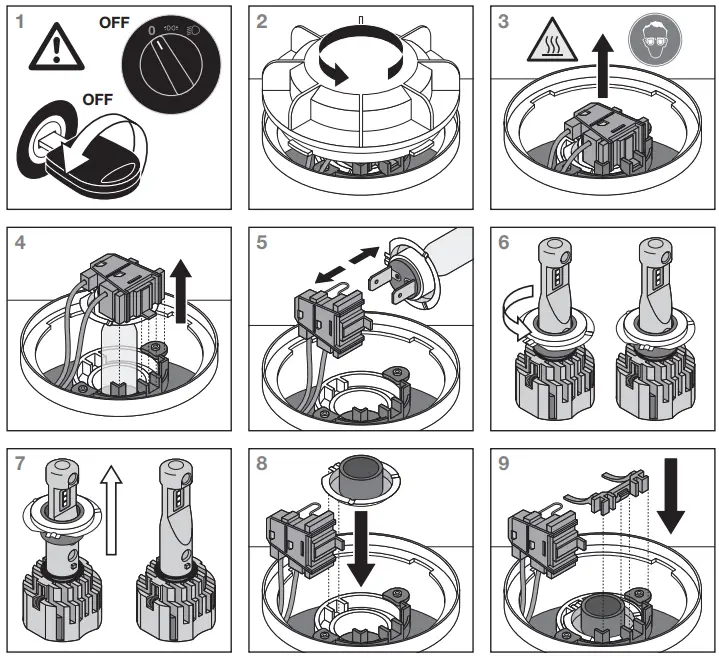 1
OFF
0
OFF
2
3
4
5
6
7
8
9