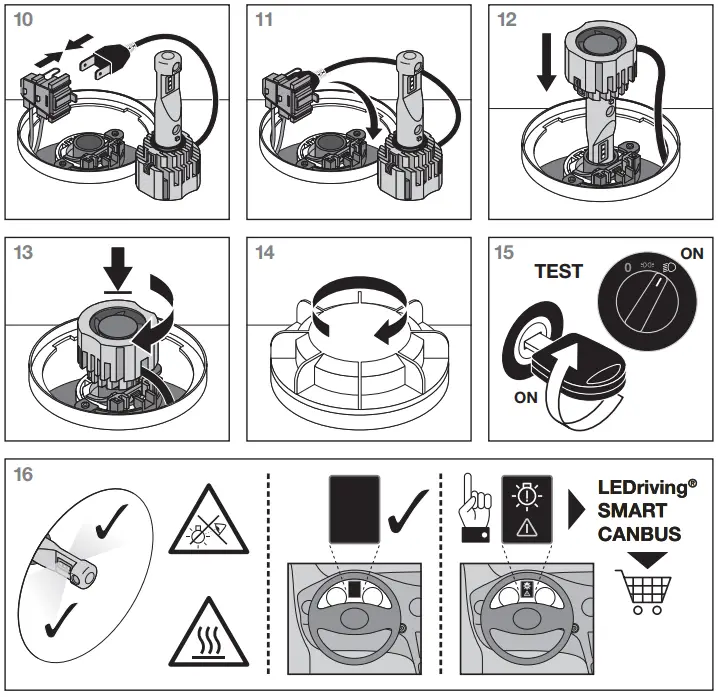 10

11

12

13

14

15

TEST

0

ON

ON

16

LEDriving®
SMART
CANBUS