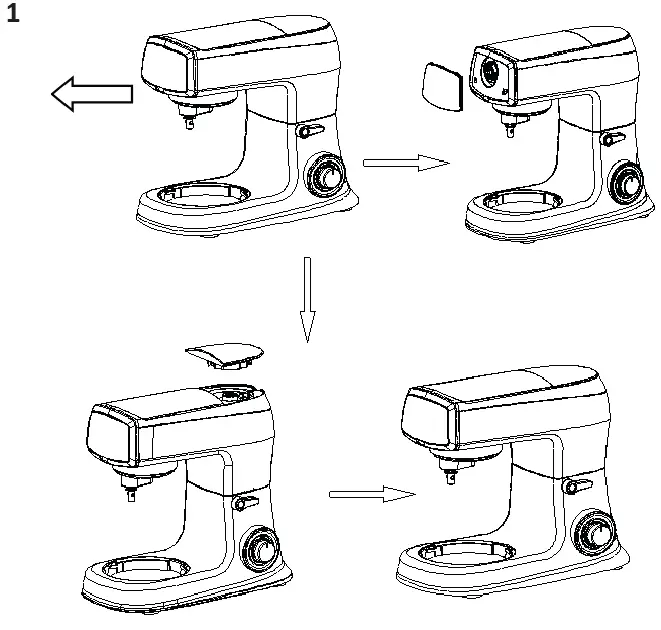 1