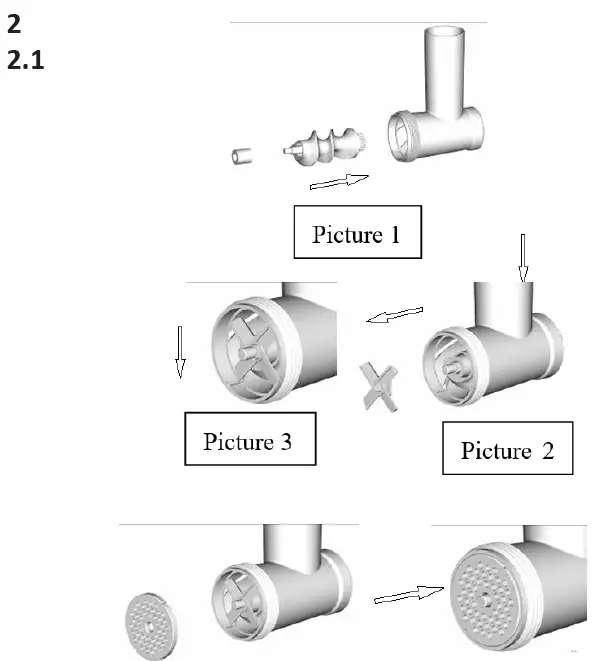 2
2.1

Picture 1

Picture 3

Picture 2