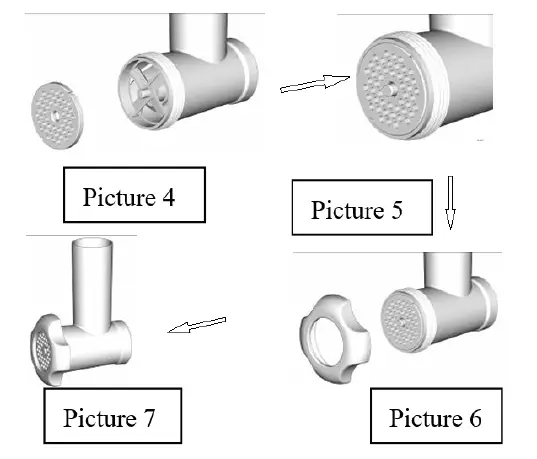 Picture 4

Picture 5

Picture 7

Picture 6