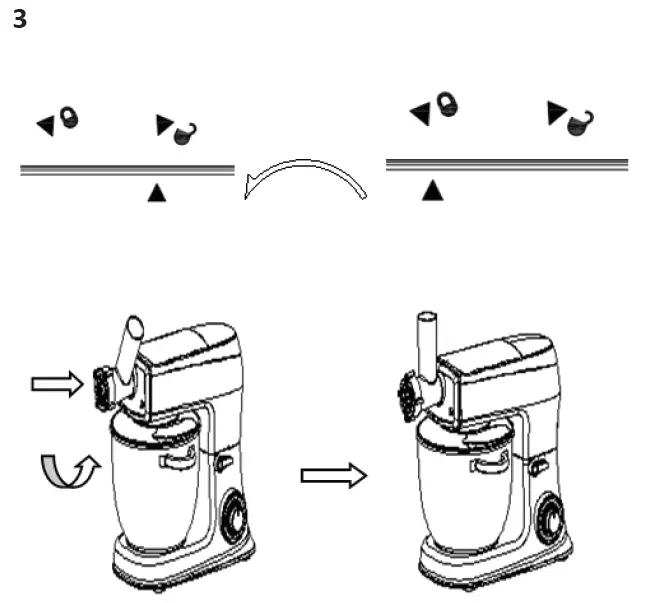 3