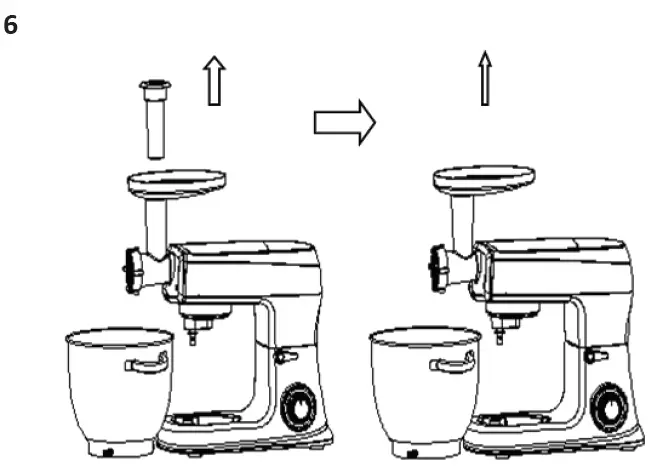 6