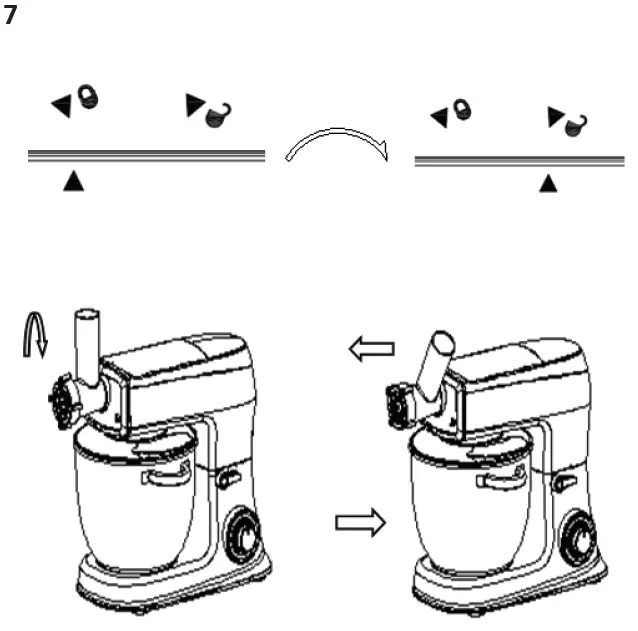 7