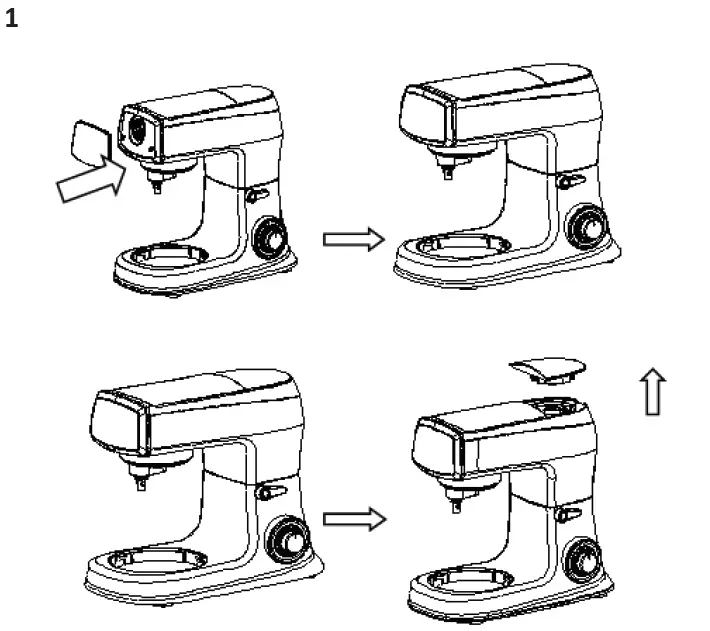 1