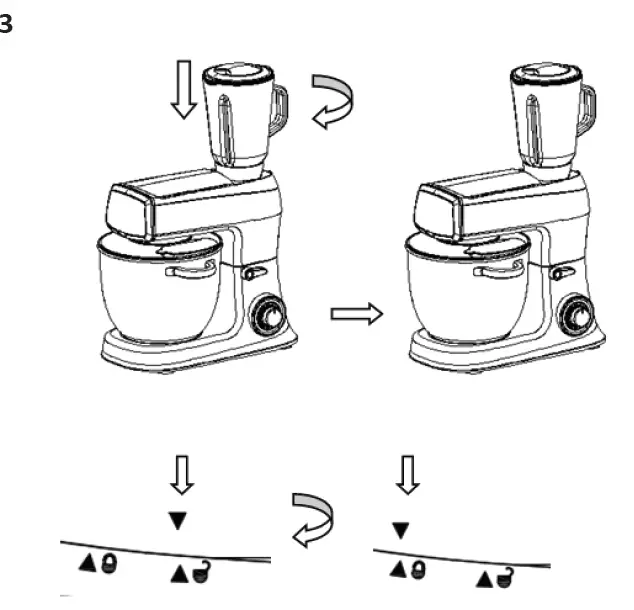 3