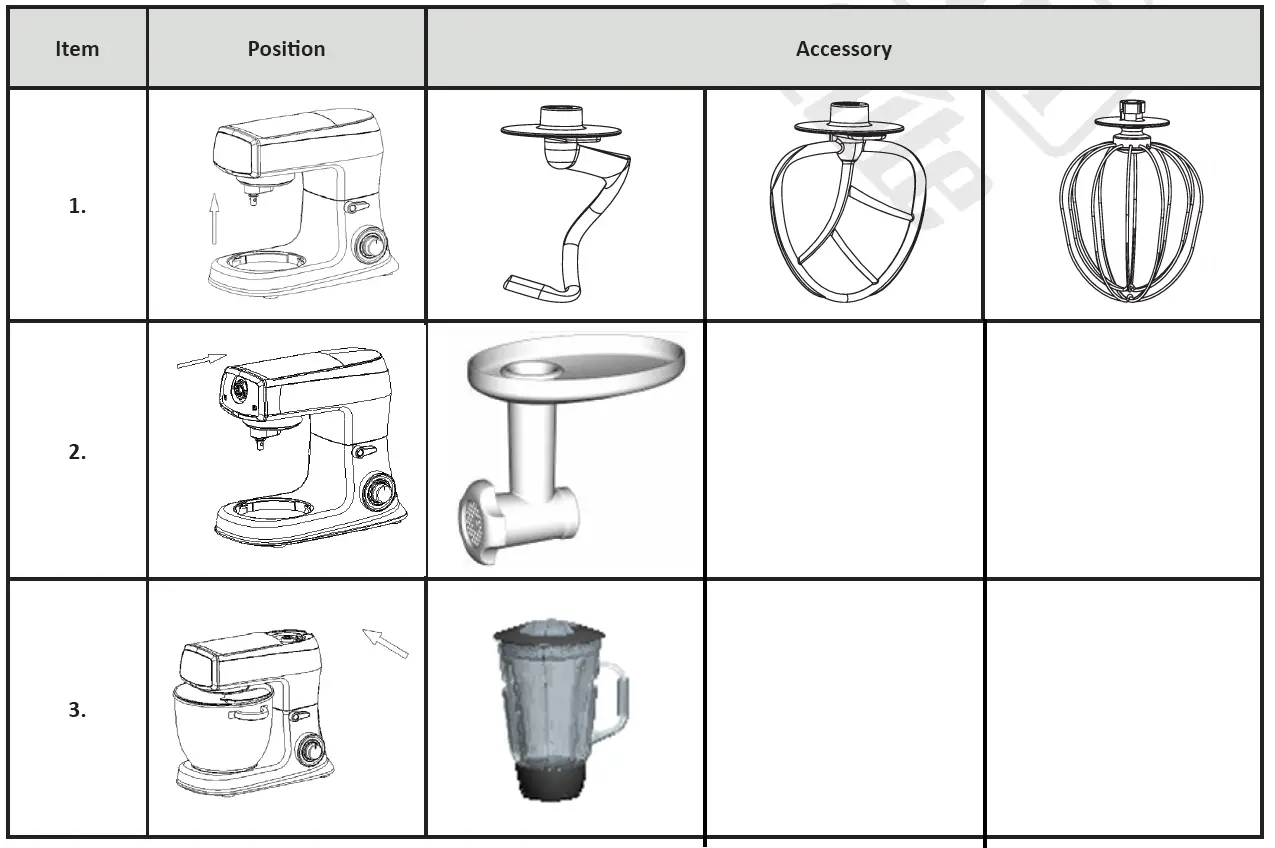 | Item | Position | Accessory | | |
|---|---|---|---|---|
| 1. | | | | |
| 2. | | | | |
| 3. | | | | |