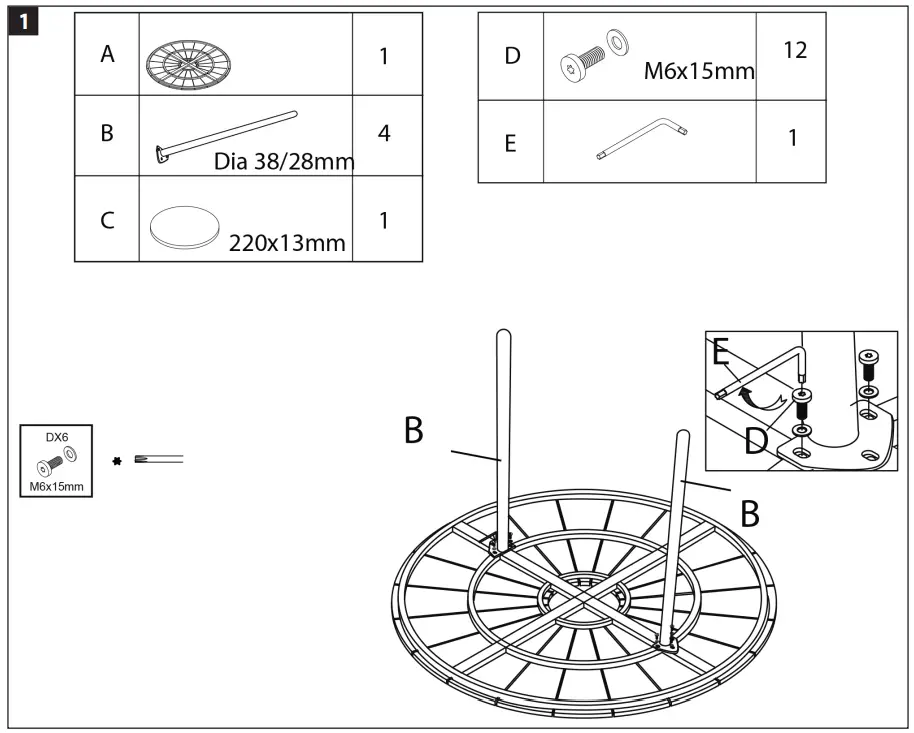 1

| A | | 1 |
|---|---|---|
| B | Dia 38/28mm | 4 |
| C | 220x13mm | 1 |

| D | M6x15mm | 12 |
|---|---|---|
| E | | 1 |

DX6
M6x15mm

B
B
E
D