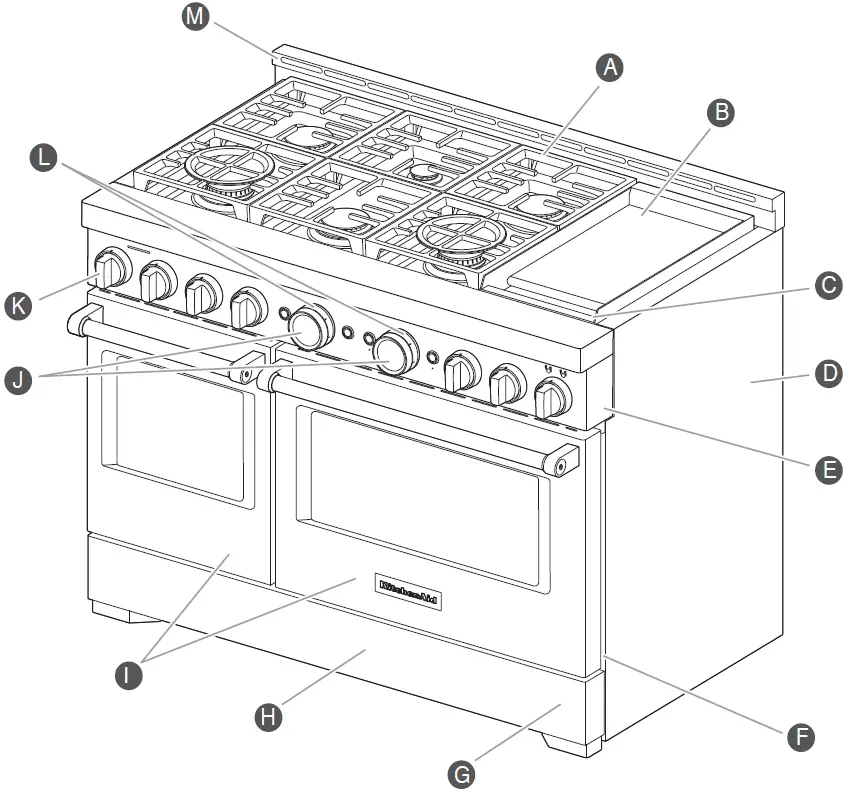 M
A
B
L
C
K
D
J
E
KitchenAid
I
H
F
G