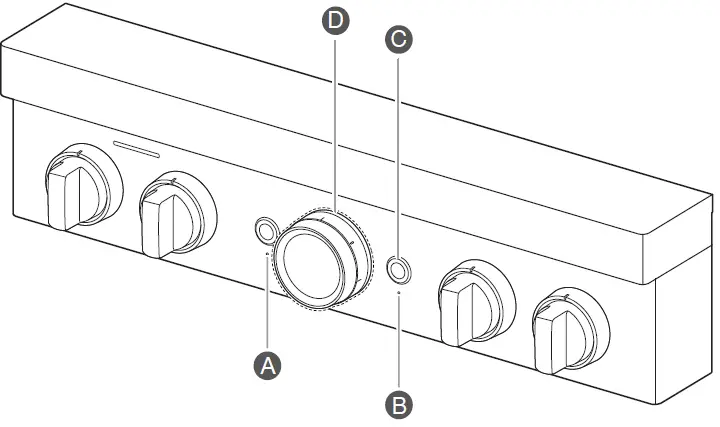 D
C
A
B