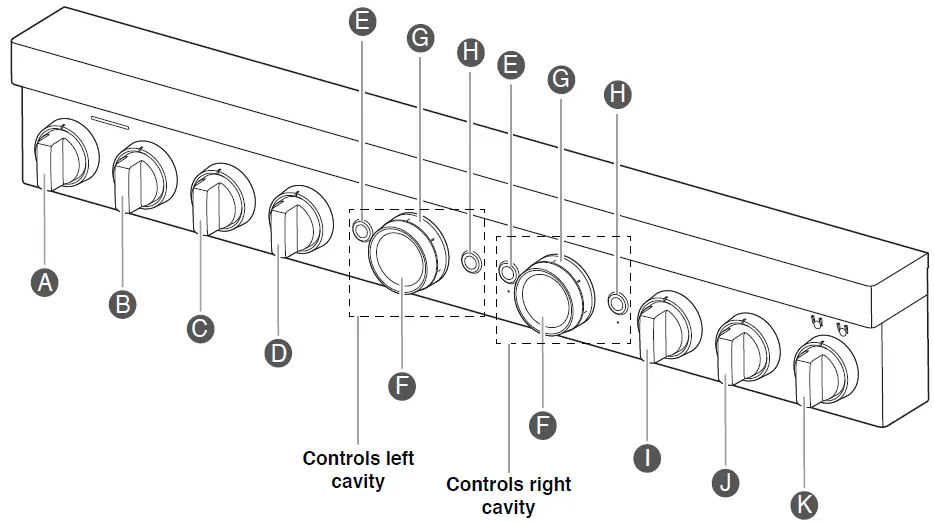 E
G
H
E
G
H
A
B
C
D
F
F
I
J
K
Controls left cavity
Controls right cavity