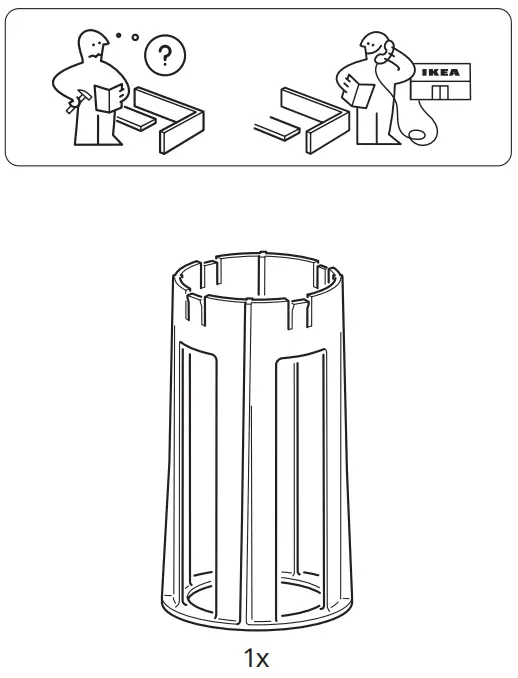 ?

IKEA

1x