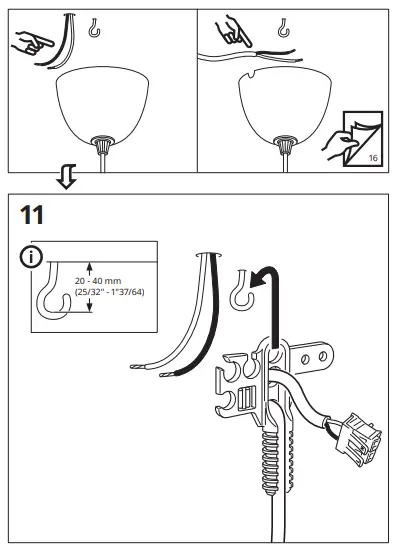 16

11

i

20 - 40 mm
(25/32" - 1"37/64)