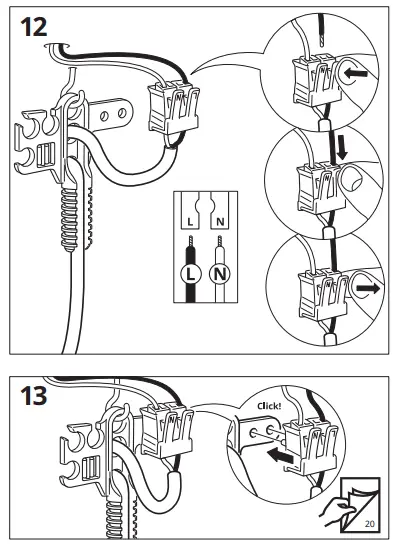 12

L N

L N

13

Click!

20