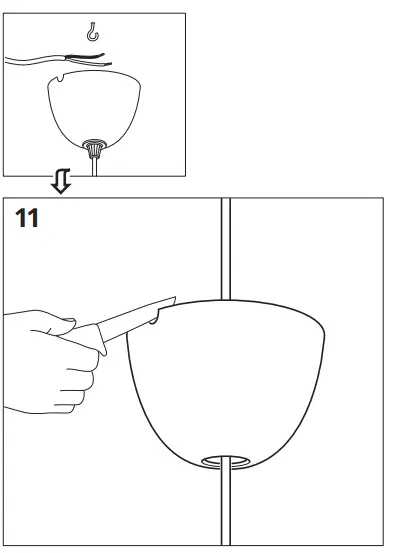 11