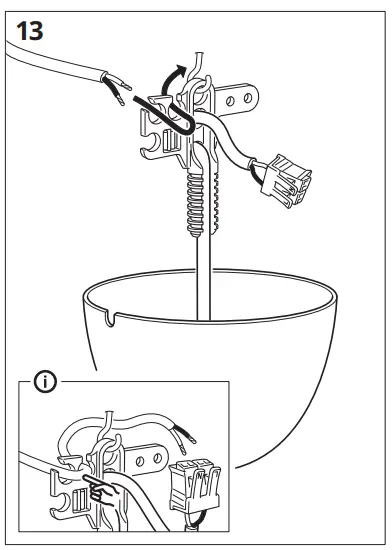 13

i