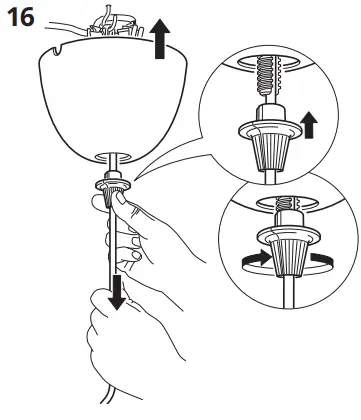 16