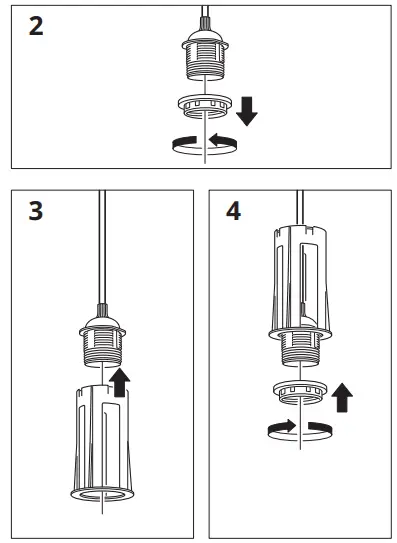 2

3

4