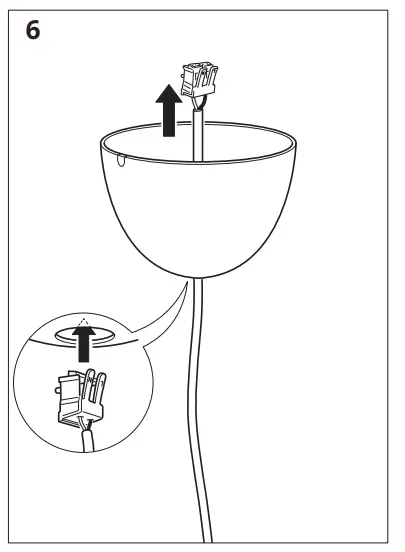 6