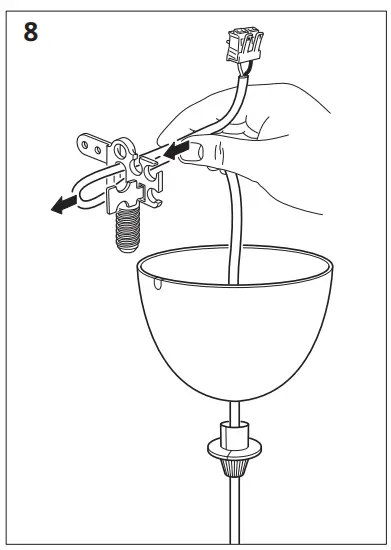 8