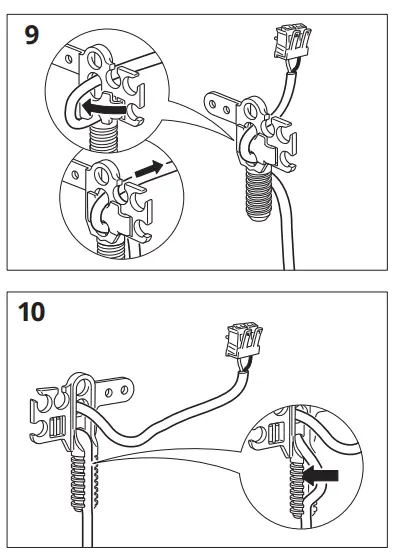 9

10