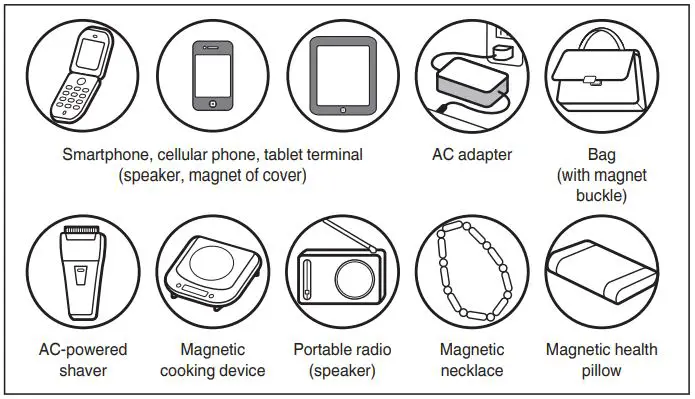 Smartphone, cellular phone, tablet terminal (speaker, magnet of cover)

AC adapter

Bag (with magnet buckle)

AC-powered shaver

Magnetic cooking device

Portable radio (speaker)

Magnetic necklace

Magnetic health pillow