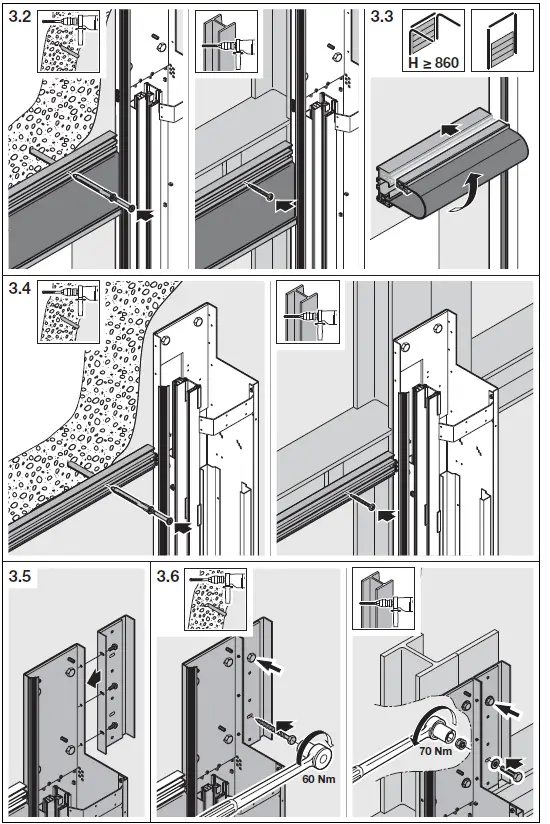 3.2

3.3

H ≥ 860

3.4

3.5

3.6

60 Nm

70 Nm