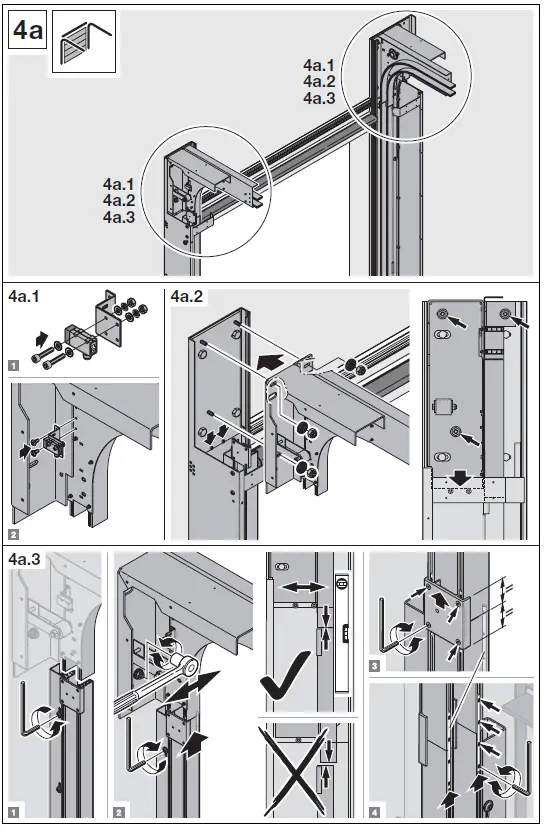 4a

4a.1
4a.2
4a.3

4a.1
4a.2
4a.3

4a.1

1

2

4a.2

4a.3

1

2

3

4