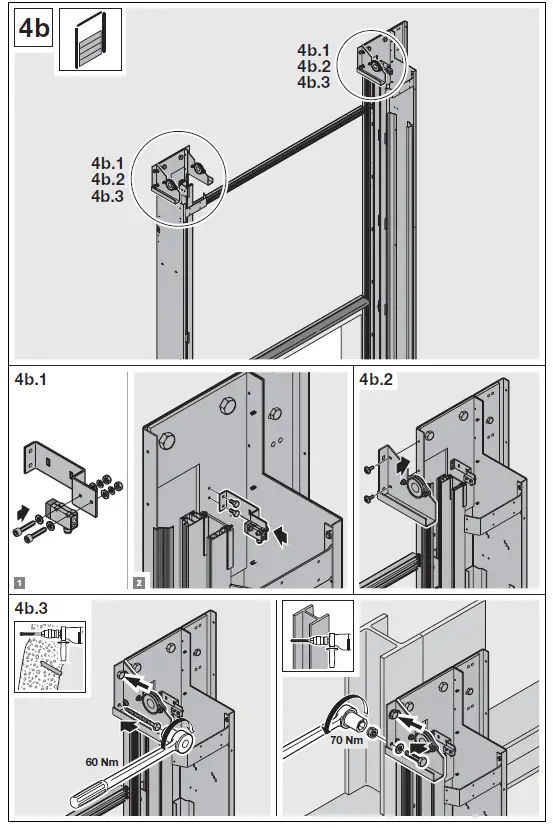 4b

4b.1
4b.2
4b.3

4b.1
4b.2
4b.3

4b.1

1

2

4b.2

4b.3

60 Nm

70 Nm