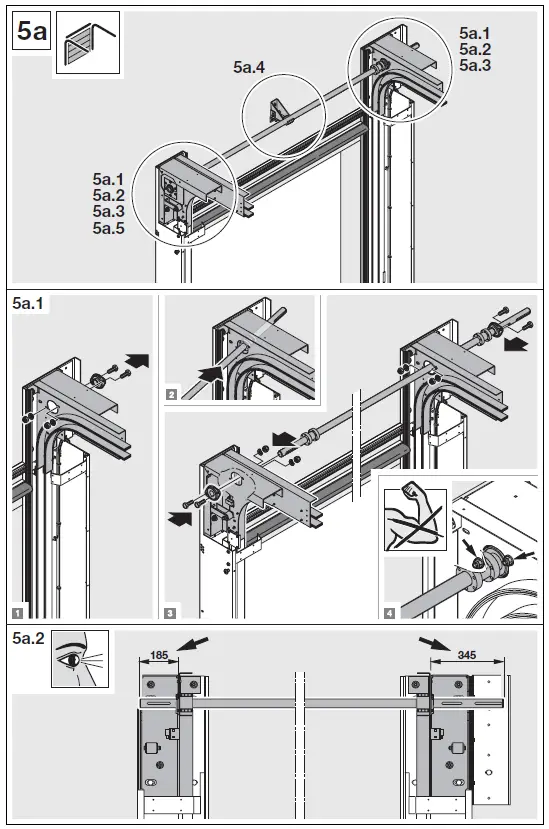 5a

5a.4

5a.1
5a.2
5a.3

5a.1
5a.2
5a.3
5a.5

5a.1

2

1

3

4

5a.2

185

345