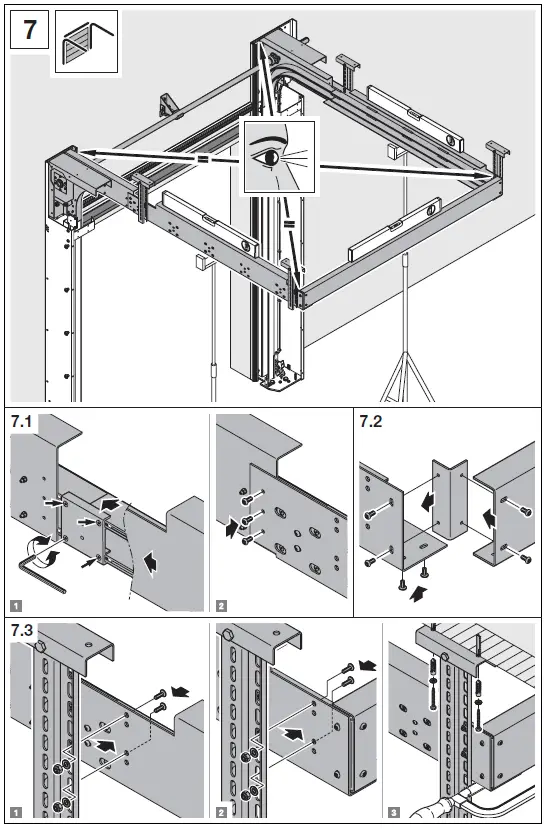 7

=

=

7.1

1

2

7.2

7.3

1

2

3