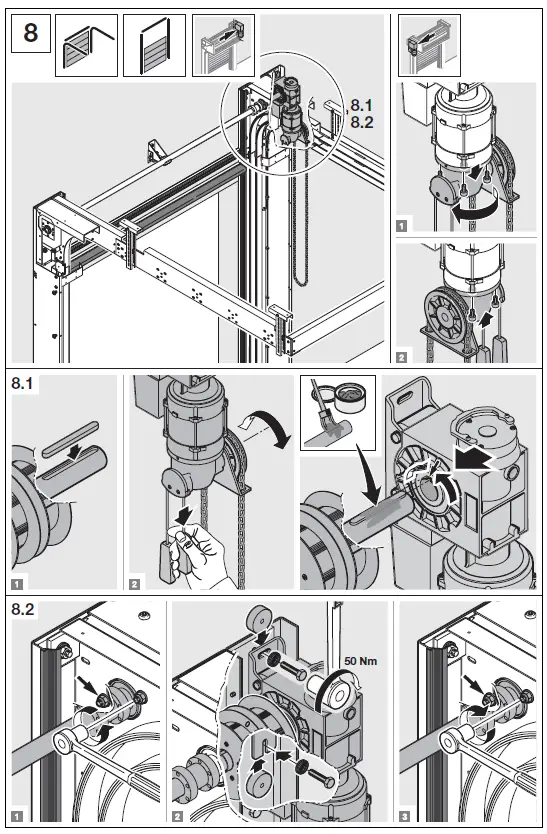 8

8.1
8.2

1

2

8.1

1

2

8.2

50 Nm

1

2

3