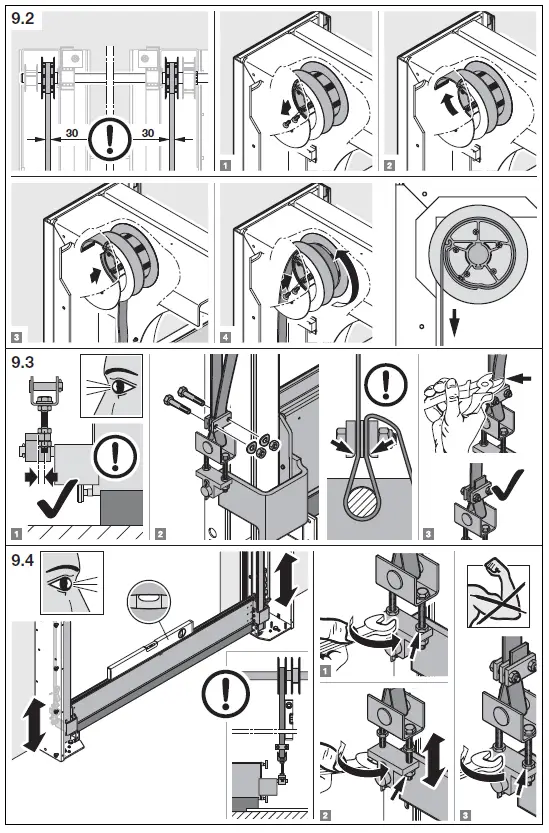 9.2

30

30

1

2

3

4

9.3

1

2

3

9.4

1

2

3