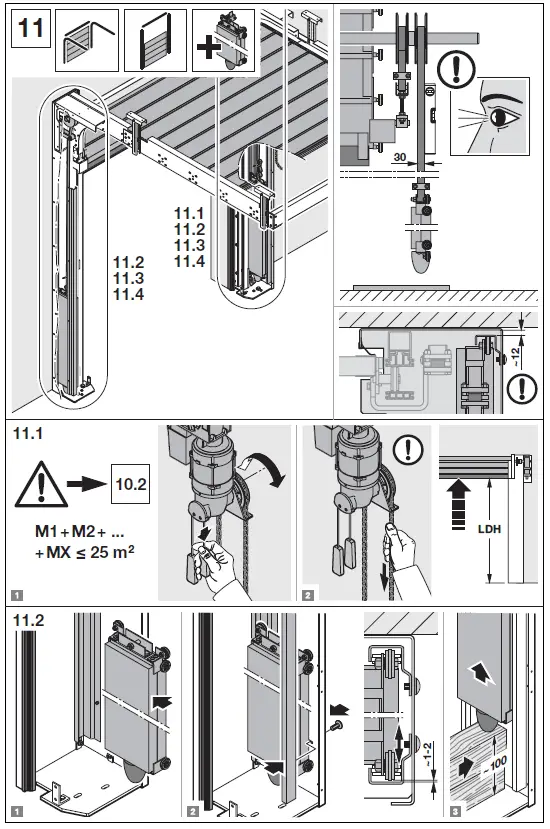 11

11.1
11.2
11.3
11.4

11.2
11.3
11.4

30

~12

11.1

10.2

M1 + M2 + ...
+ MX ≤ 25 m²

1

2

LDH

11.2

1

2

~1-2

~100

3