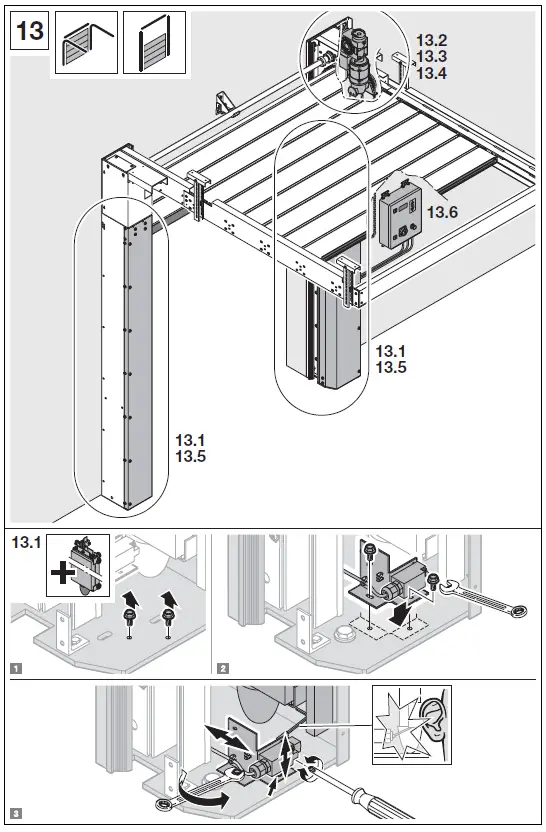 13

13.2
13.3
13.4

13.6

13.1
13.5

13.1
13.5

13.1

1

2

3