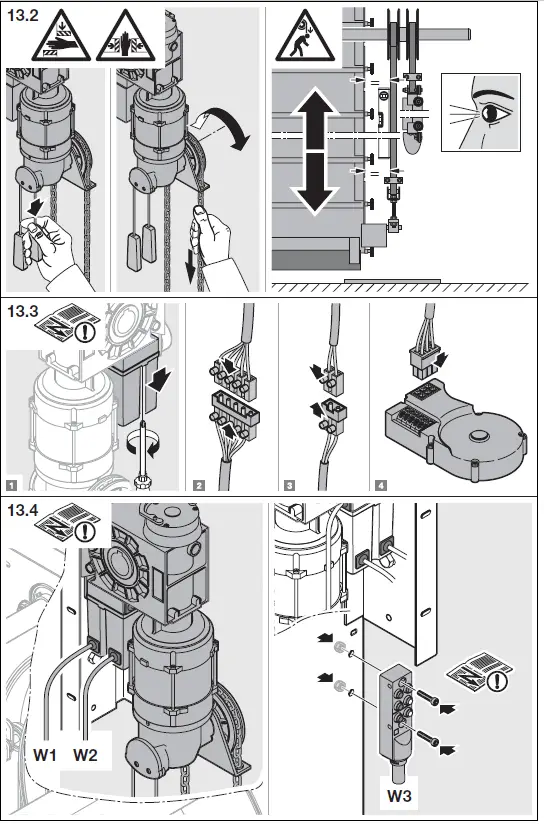 13.2

13.3

1

2

3

4

13.4

W1 W2

W3