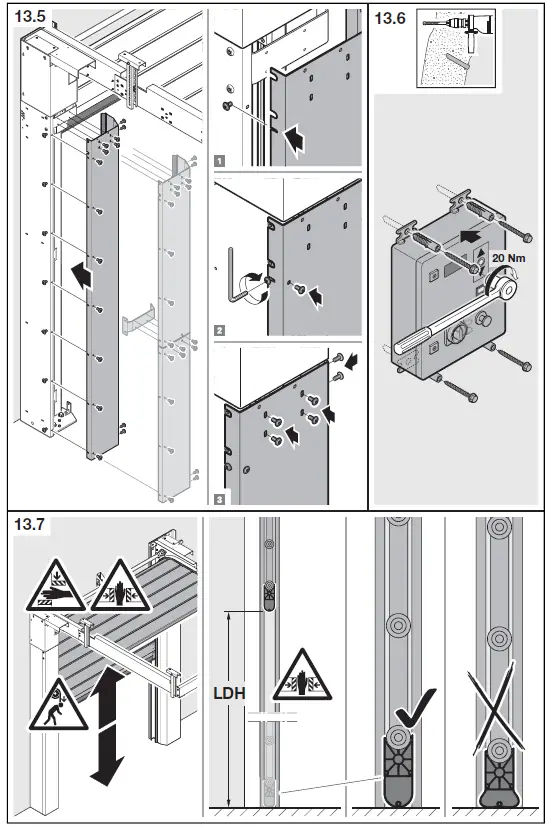 13.5

1

2

3

13.6

20 Nm

13.7

LDH