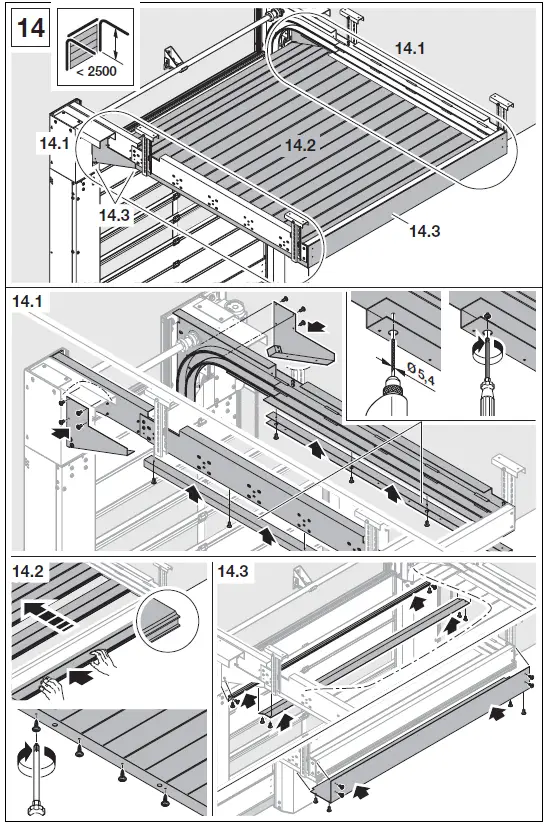 14

< 2500

14.1

14.1

14.2

14.3

14.3

14.1

Ø 5,4

14.2

14.3