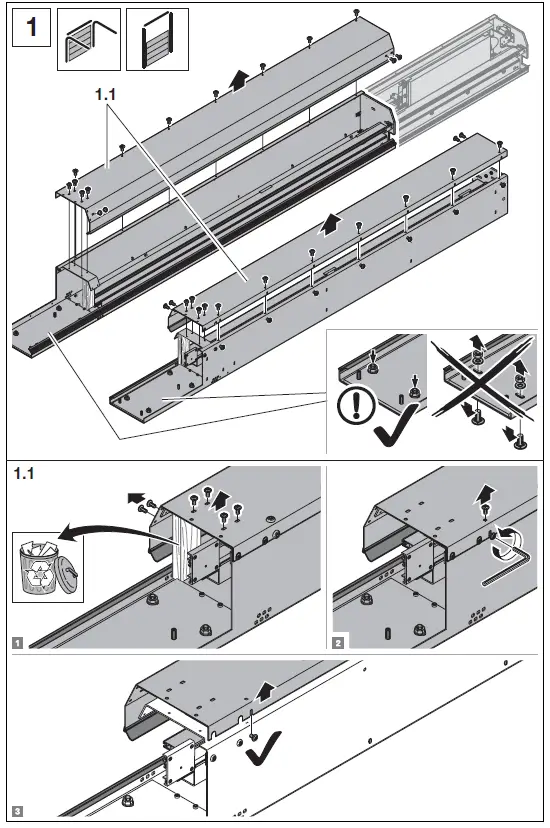 1

1.1

1.1

1

2

3